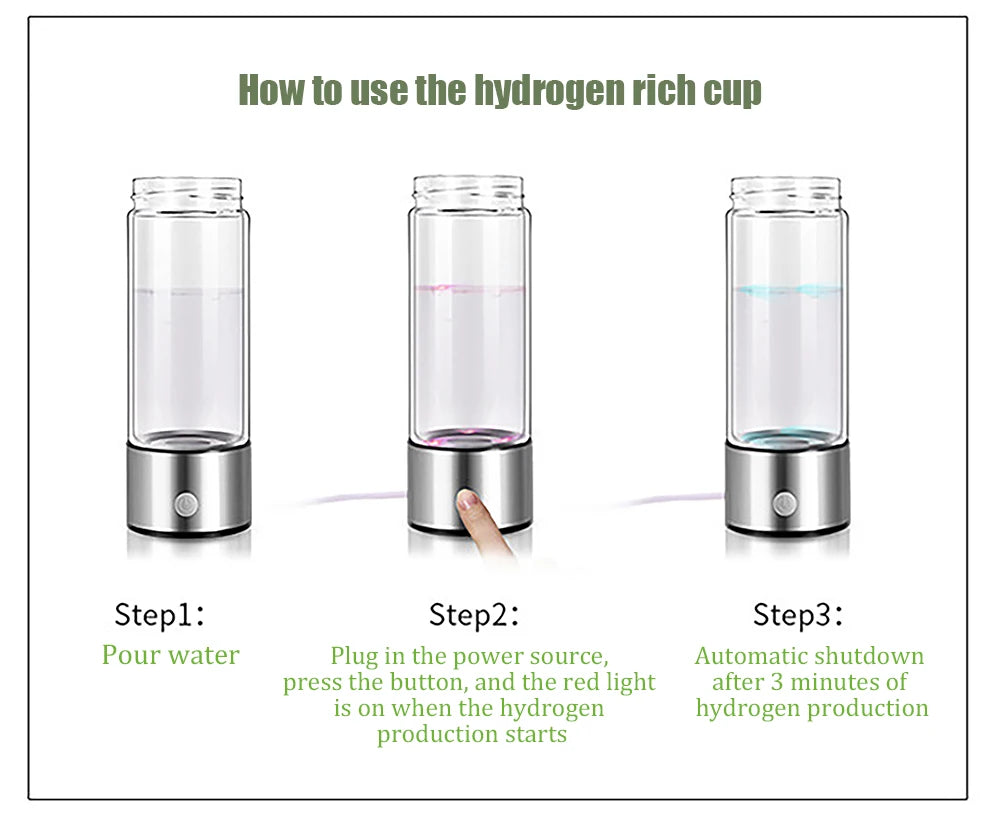 How to use the hydrogen rich cup

Step1:
Pour water

Step2:
Plug in the power source, press the button, and the red light is on when the hydrogen production starts

Step3:
Automatic shutdown after 3 minutes of hydrogen production